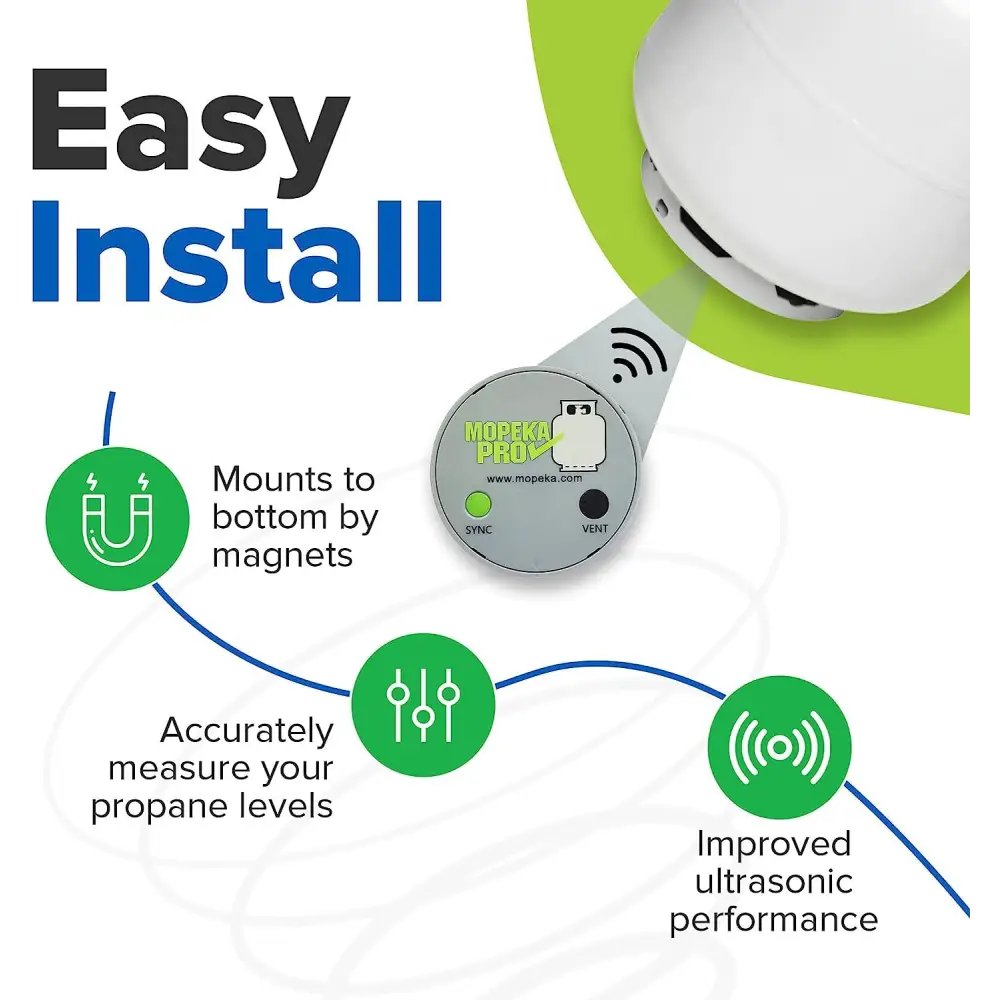 Easy
Install

MOPEKA PRO
www.mopeka.com
SYNC
VENT

Mounts to bottom by magnets

Accurately measure your propane levels

Improved ultrasonic performance